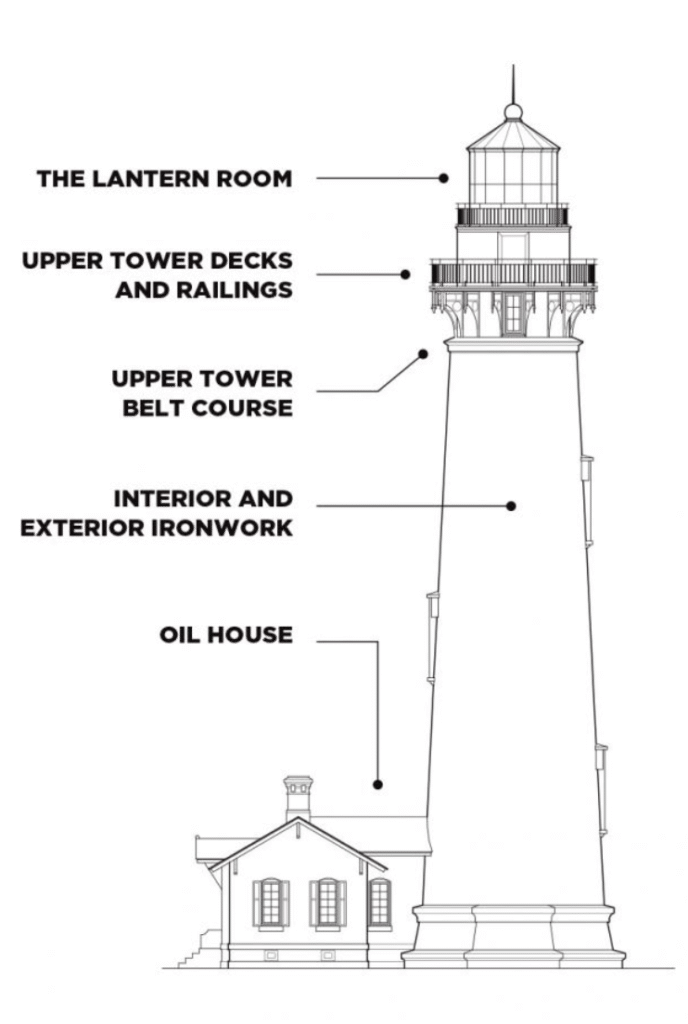 THE LANTERN ROOM

UPPER TOWER DECKS AND RAILINGS

UPPER TOWER BELT COURSE

INTERIOR AND EXTERIOR IRONWORK

OIL HOUSE